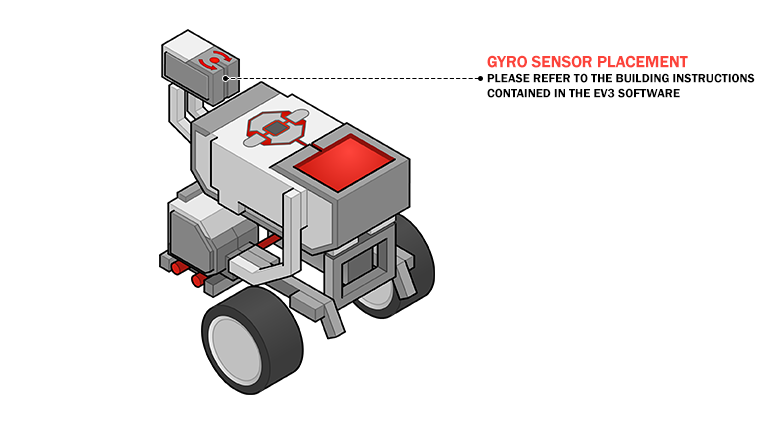 GYRO SENSOR PLACEMENT
PLEASE REFER TO THE BUILDING INSTRUCTIONS CONTAINED IN THE EV3 SOFTWARE